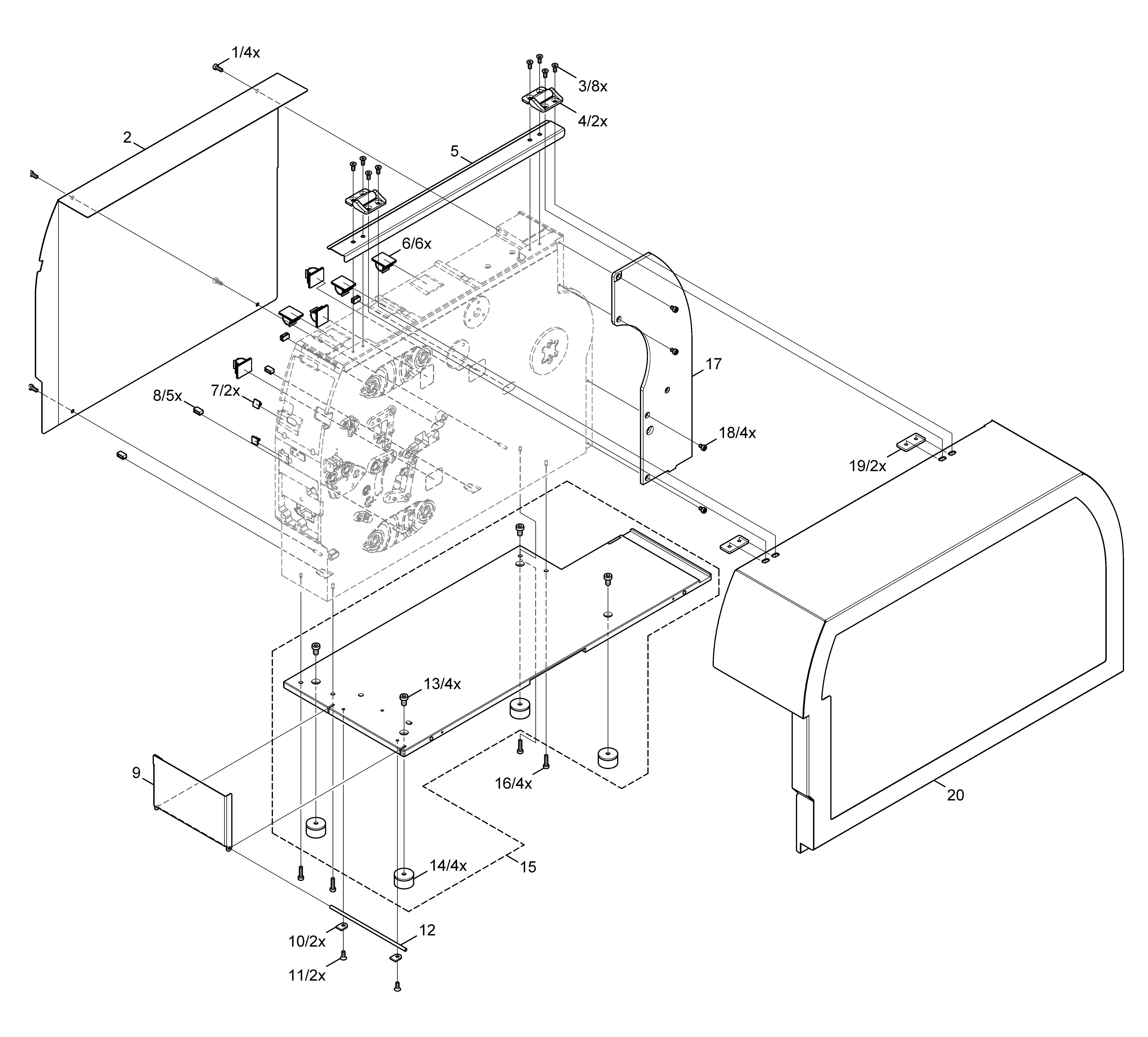 1/4x

3/8x

4/2x

2

5

6/6x

17

7/2x

8/5x

18/4x

19/2x

13/4x

9

16/4x

20

14/4x

15

10/2x

12

11/2x